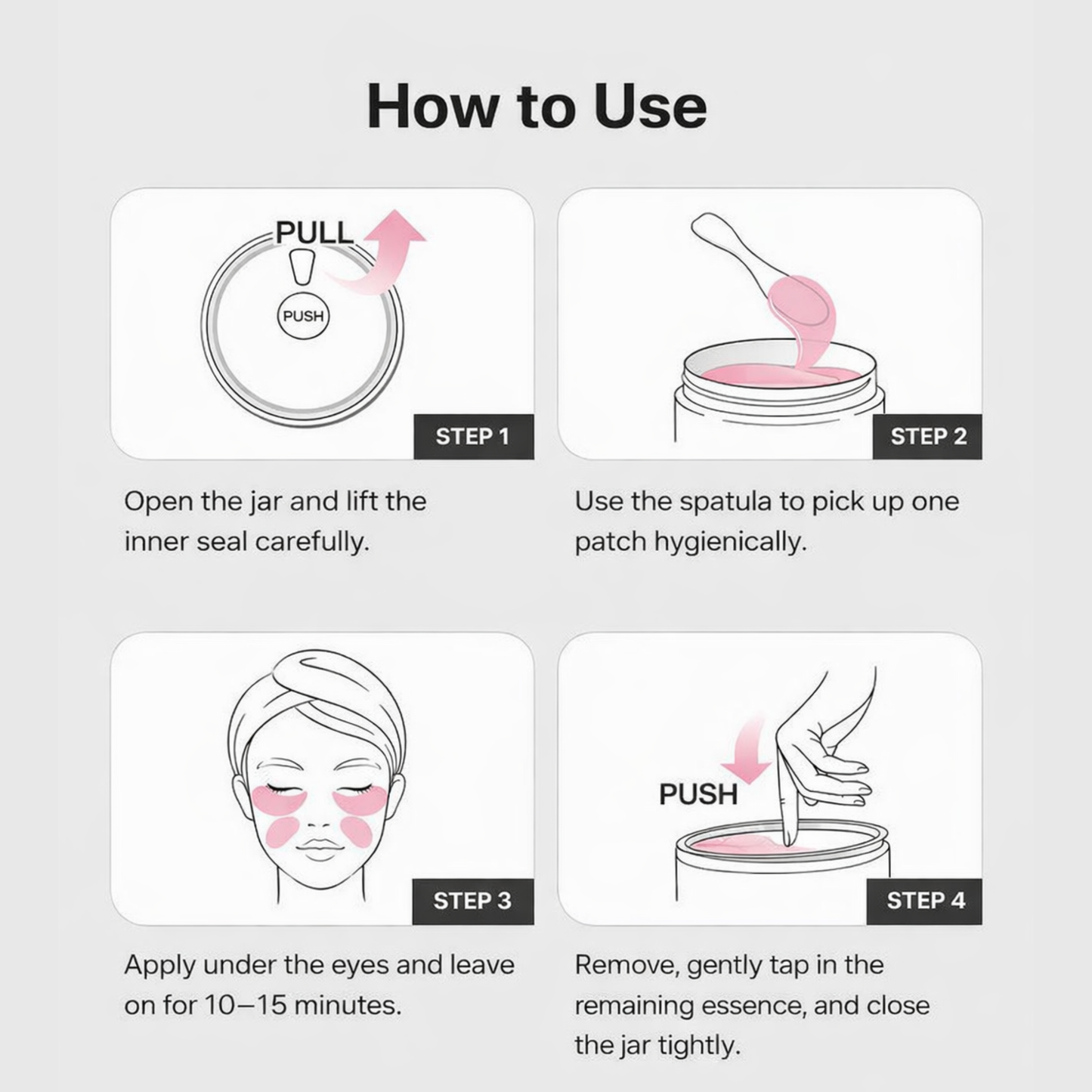 How to Use

PULL

PUSH

STEP 1

Open the jar and lift the inner seal carefully.

STEP 2

Use the spatula to pick up one patch hygienically.

STEP 3

Apply under the eyes and leave on for 10–15 minutes.

PUSH

STEP 4

Remove, gently tap in the remaining essence, and close the jar tightly.